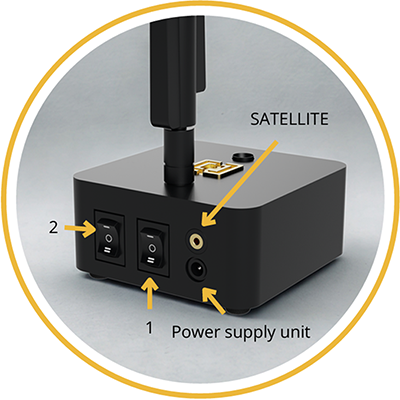 SATELLITE

2

1

Power supply unit