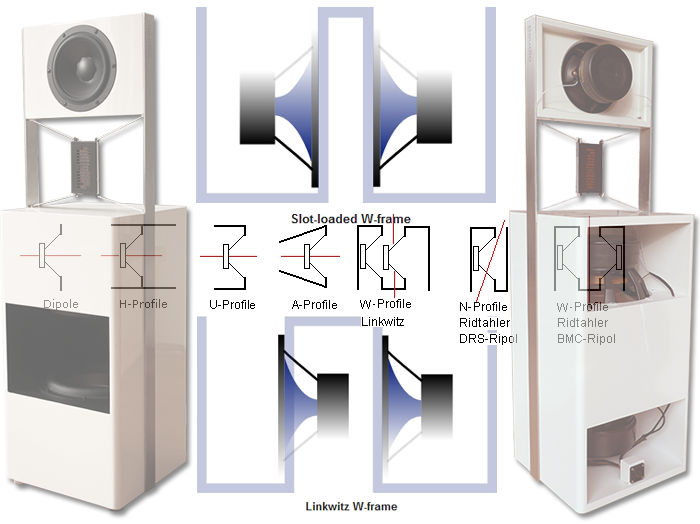 Slot-loaded W-frame

Dipole
H-Profile
U-Profile
A-Profile
W-Profile Linkwitz
N-Profile Ridtahler DRS-Ripol
W-Profile Ridtahler BMC-Ripol

Linkwitz W-frame